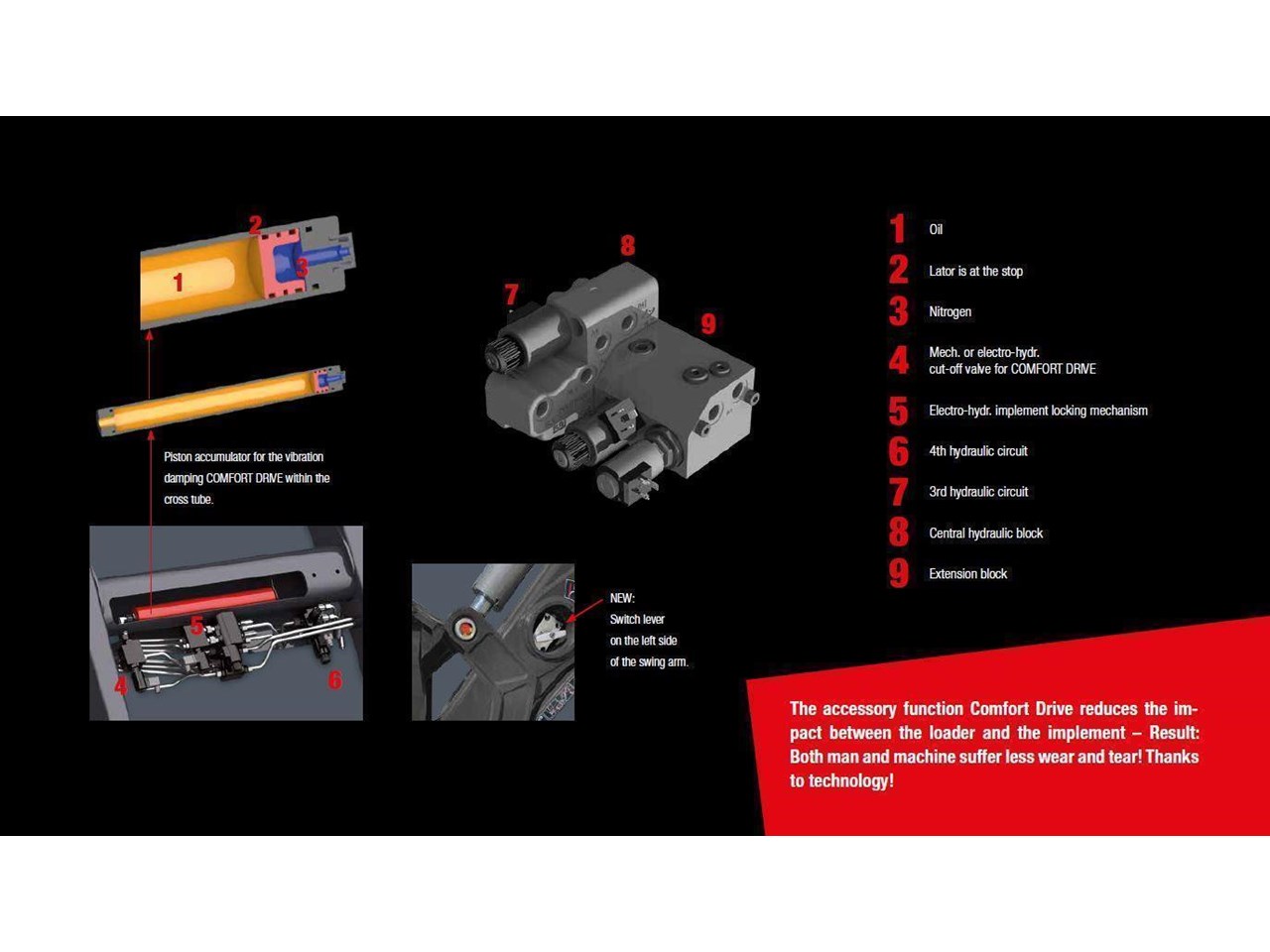 2
1
3

Piston accumulator for the vibration damping COMFORT DRIVE within the cross tube.

5
4
6

8
7
9

NEW:
Switch lever on the left side of the swing arm.

1 Oil
2 Lator is at the stop
3 Nitrogen
4 Mech. or electro-hydr. cut-off valve for COMFORT DRIVE
5 Electro-hydr. implement locking mechanism
6 4th hydraulic circuit
7 3rd hydraulic circuit
8 Central hydraulic block
9 Extension block

The accessory function Comfort Drive reduces the impact between the loader and the implement – Result: Both man and machine suffer less wear and tear! Thanks to technology!