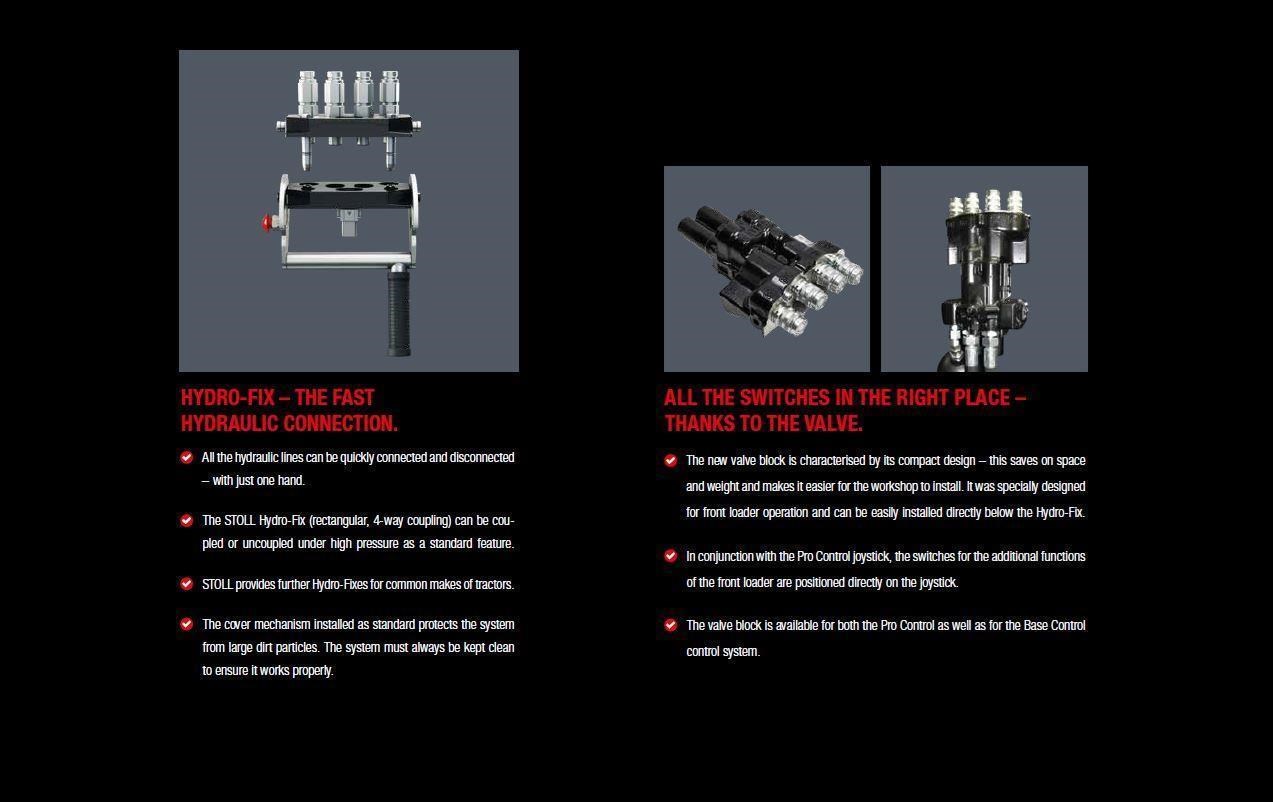 HYDRO-FIX – THE FAST HYDRAULIC CONNECTION.

All the hydraulic lines can be quickly connected and disconnected – with just one hand.

The STOLL Hydro-Fix (rectangular, 4-way coupling) can be coupled or uncoupled under high pressure as a standard feature.

STOLL provides further Hydro-Fixes for common makes of tractors.

The cover mechanism installed as standard protects the system from large dirt particles. The system must always be kept clean to ensure it works properly.

ALL THE SWITCHES IN THE RIGHT PLACE – THANKS TO THE VALVE.

The new valve block is characterised by its compact design – this saves on space and weight and makes it easier for the workshop to install. It was specially designed for front loader operation and can be easily installed directly below the Hydro-Fix.

In conjunction with the Pro Control joystick, the switches for the additional functions of the front loader are positioned directly on the joystick.

The valve block is available for both the Pro Control as well as for the Base Control control system.